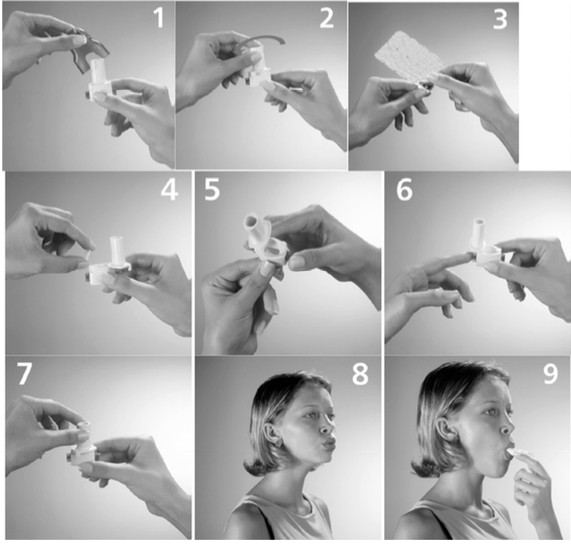 1
2
3
4
5
6
7
8
9