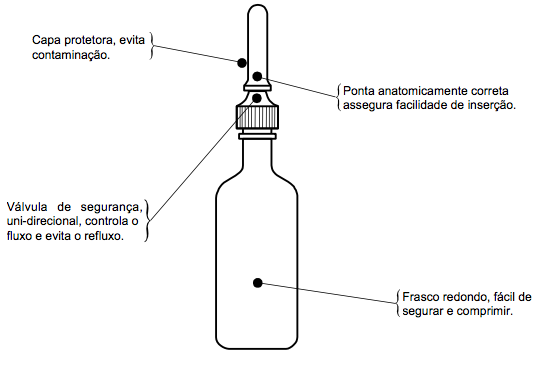 Capa protetora, evita contaminação.

Ponta anatomicamente correta assegura facilidade de inserção.

Válvula de segurança, uni-direcional, controla o fluxo e evita o refluxo.

Frasco redondo, fácil de segurar e comprimir.